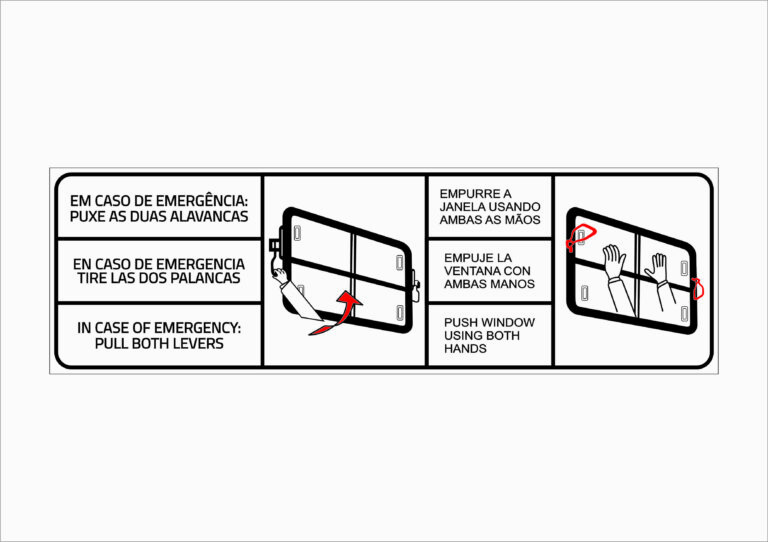 EM CASO DE EMERGÊNCIA:
PUXE AS DUAS ALAVANCAS

EN CASO DE EMERGENCIA
TIRE LAS DOS PALANCAS

IN CASE OF EMERGENCY:
PULL BOTH LEVERS

EMPURRE A
JANELA USANDO
AMBAS AS MÃOS

EMPUJE LA
VENTANA CON
AMBAS MANOS

PUSH WINDOW
USING BOTH
HANDS