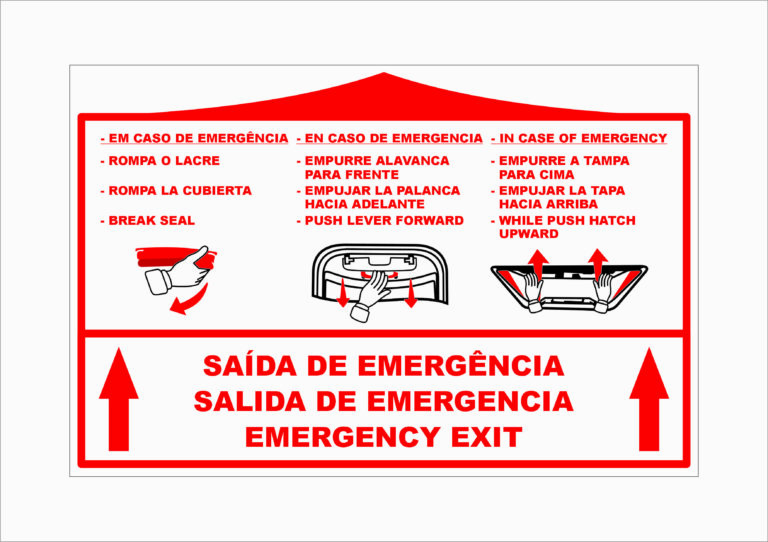 - EM CASO DE EMERGÊNCIA

- ROMPA O LACRE

- ROMPA LA CUBIERTA

- BREAK SEAL

- EN CASO DE EMERGENCIA

- EMPURRE ALAVANCA PARA FRENTE

- EMPUJAR LA PALANCA HACIA ADELANTE

- PUSH LEVER FORWARD

- IN CASE OF EMERGENCY

- EMPURRE A TAMPA PARA CIMA

- EMPUJAR LA TAPA HACIA ARRIBA

- WHILE PUSH HATCH UPWARD

SAÍDA DE EMERGÊNCIA
SALIDA DE EMERGENCIA
EMERGENCY EXIT